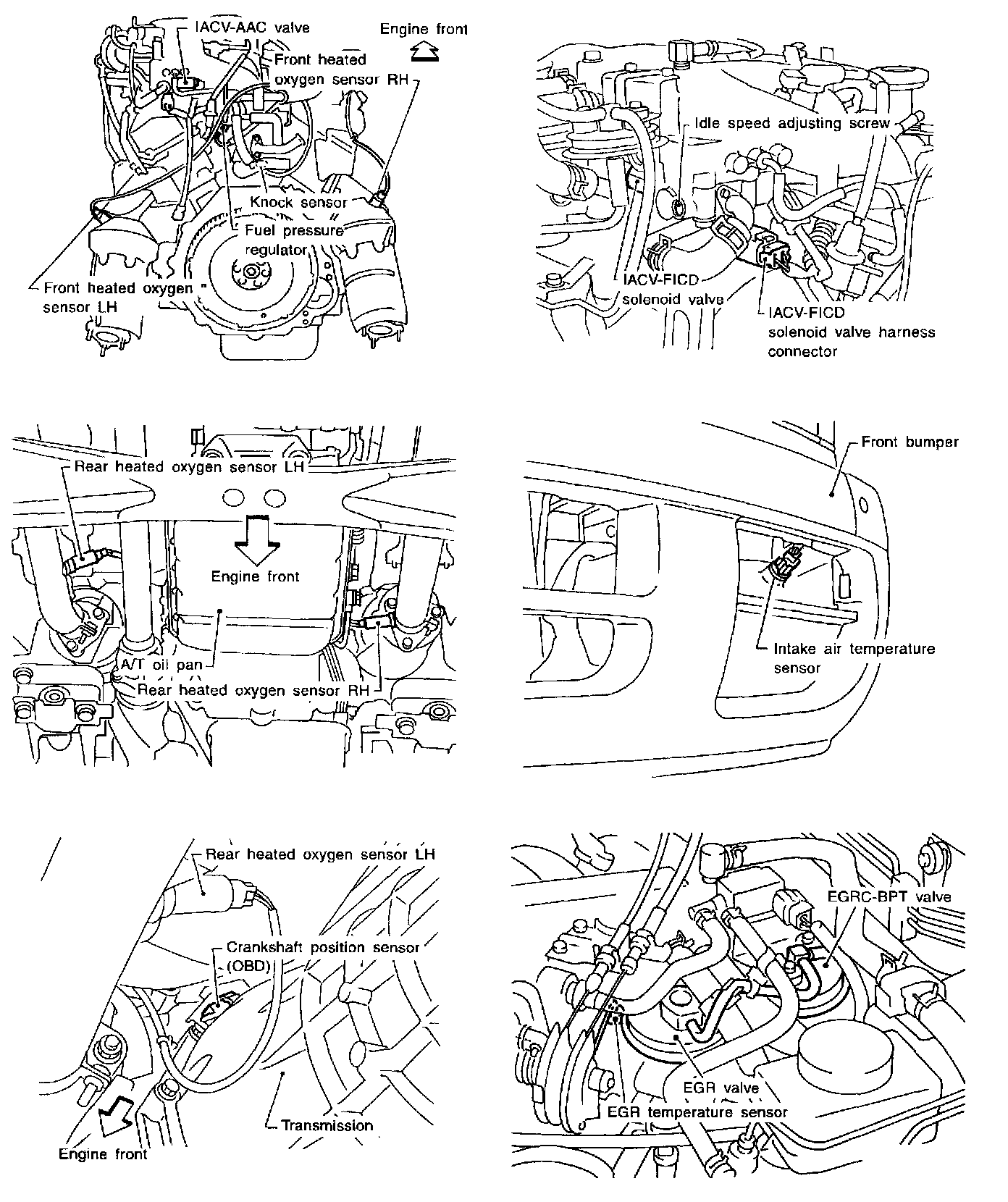 IACV-AAC valve
Engine front
Front heated oxygen sensor RH
Knock sensor
Fuel pressure regulator
Front heated oxygen sensor LH

Idle speed adjusting screw
IACV-FICD solenoid valve
IACV-FICD solenoid valve harness connector

Rear heated oxygen sensor LH
Engine front
A/T oil pan
Rear heated oxygen sensor RH

Front bumper
Intake air temperature sensor

Rear heated oxygen sensor LH
Crankshaft position sensor (OBD)
Transmission
Engine front

EGRC-BPT valve
EGR valve
EGR temperature sensor