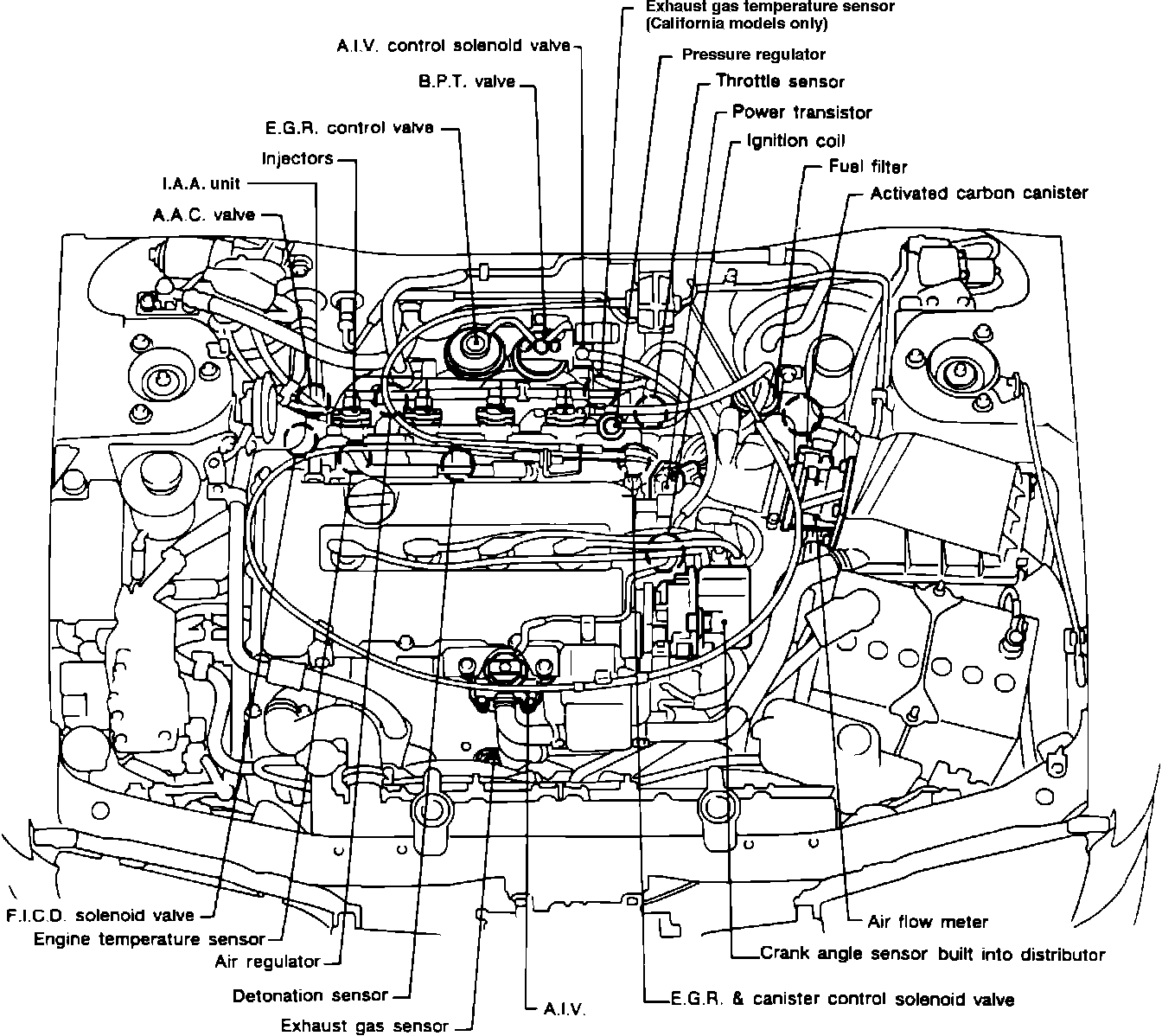 Exhaust gas temperature sensor
(California models only)
A.I.V. control solenoid valve
Pressure regulator
B.P.T. valve
Throttle sensor
Power transistor
E.G.R. control valve
Ignition coil
Injectors
Fuel filter
I.A.A. unit
Activated carbon canister
A.A.C. valve
F.I.C.D. solenoid valve
Engine temperature sensor
Air regulator
Detonation sensor
Exhaust gas sensor
A.I.V.
E.G.R. & canister control solenoid valve
Crank angle sensor built into distributor
Air flow meter