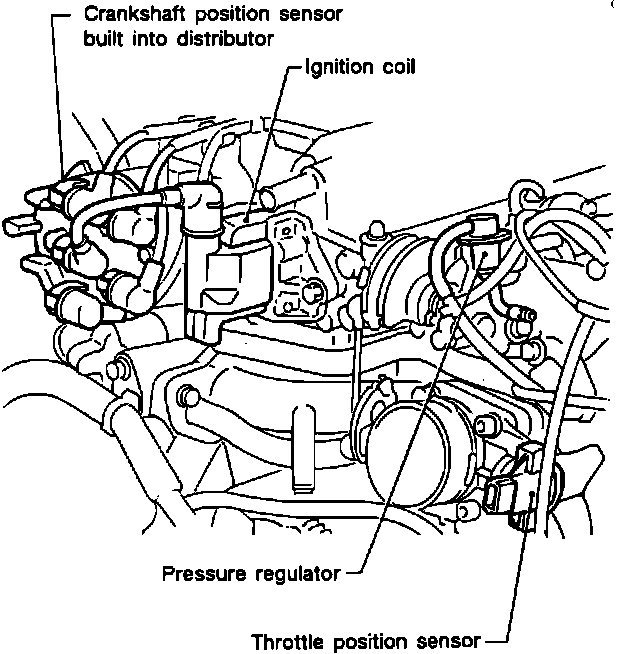 Crankshaft position sensor built into distributor

Ignition coil

Pressure regulator

Throttle position sensor