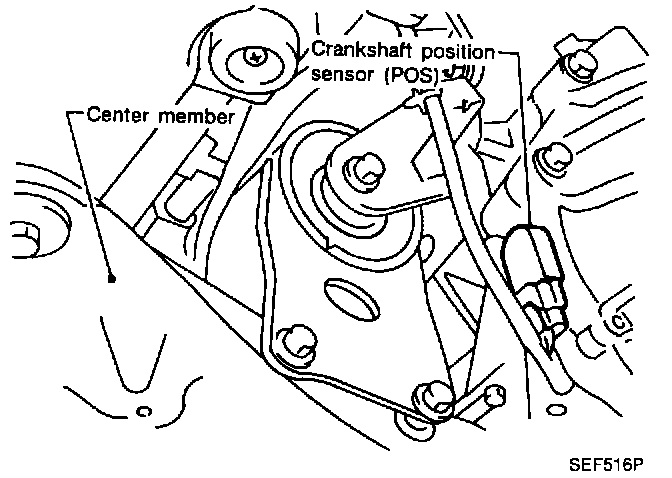 Crankshaft position sensor (POS)

Center member

SEF516P