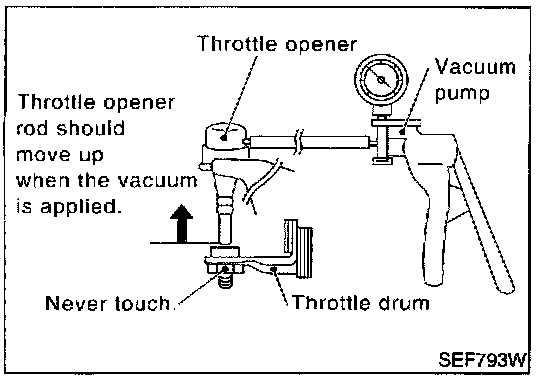 Throttle opener

Vacuum pump

Throttle opener rod should move up when the vacuum is applied.

Never touch.

Throttle drum

SEF793W