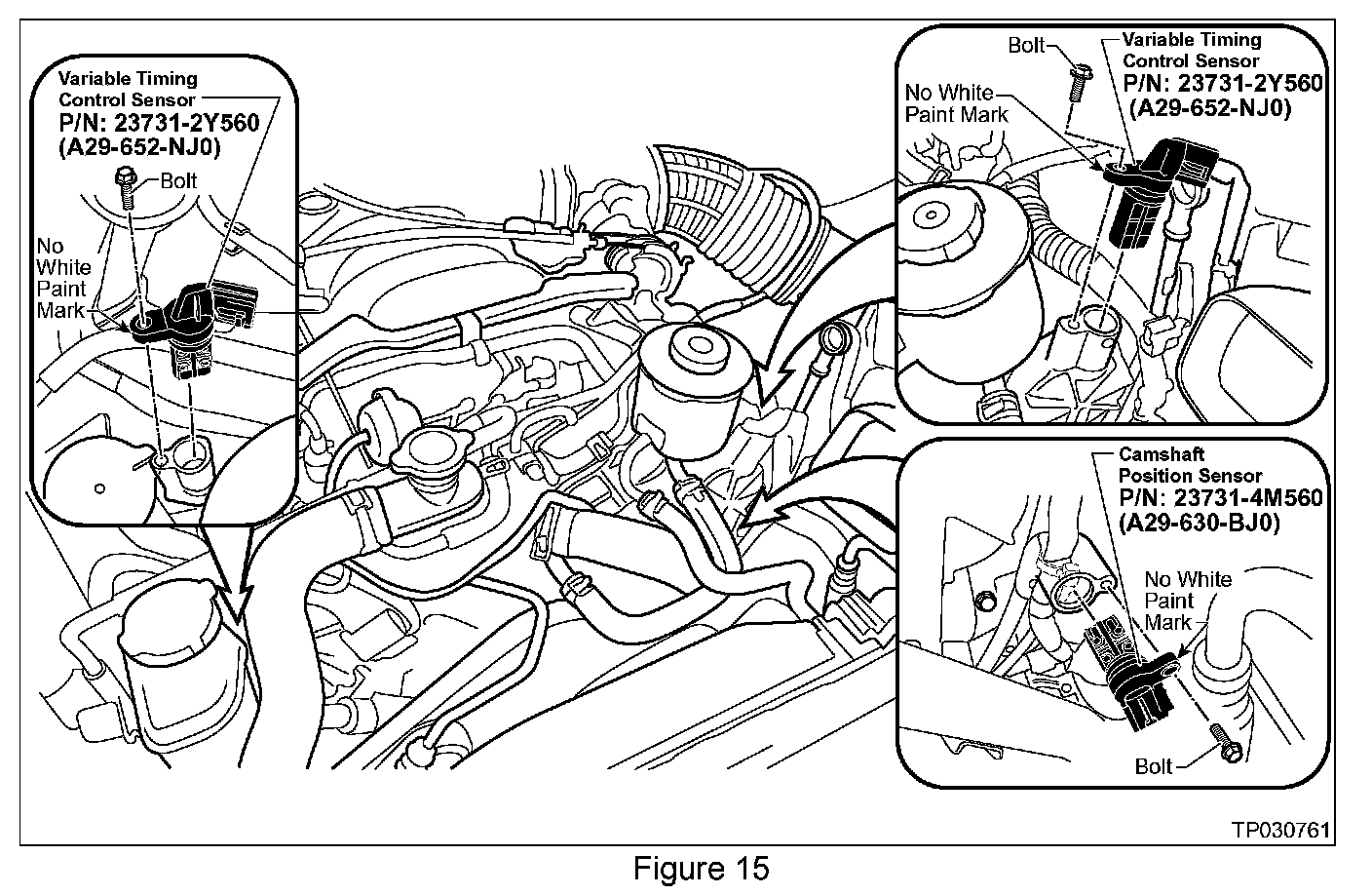 Variable Timing Control Sensor
P/N: 23731-2Y560
(A29-652-NJ0)

Bolt

No White Paint Mark

Bolt

Variable Timing Control Sensor
P/N: 23731-2Y560
(A29-652-NJ0)

No White Paint Mark

Camshaft Position Sensor
P/N: 23731-4M560
(A29-630-BJ0)

No White Paint Mark

Bolt

TP030761

Figure 15