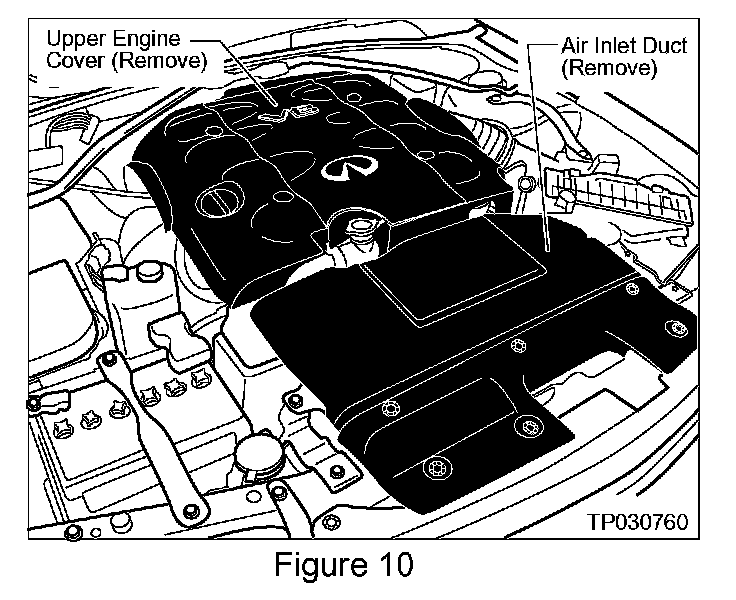 Upper Engine Cover (Remove)

Air Inlet Duct (Remove)

V6

TP030760

Figure 10