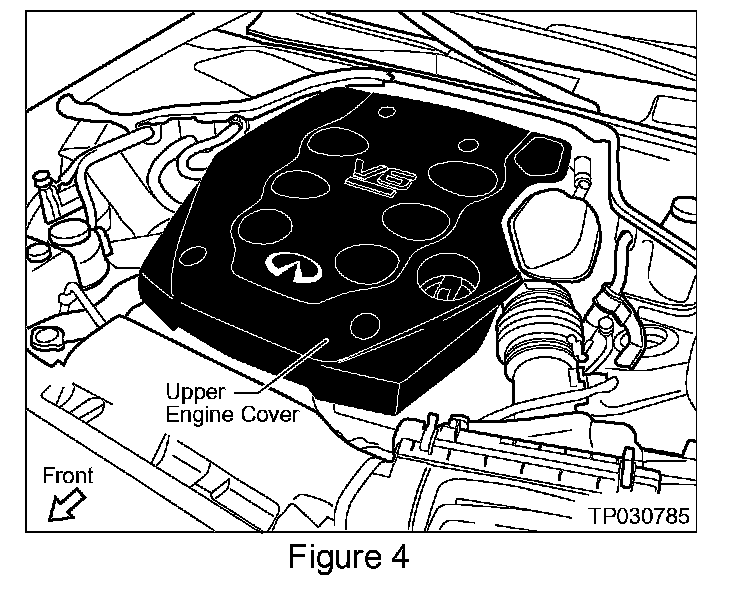 V6

Upper Engine Cover

Front

TP030785

Figure 4