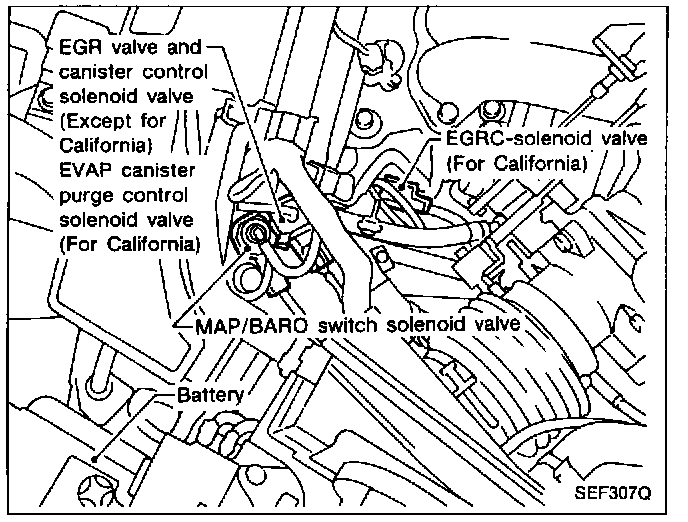 EGR valve and canister control solenoid valve (Except for California)

EVAP canister purge control solenoid valve (For California)

EGRC-solenoid valve (For California)

MAP/BARO switch solenoid valve

Battery

SEF307Q