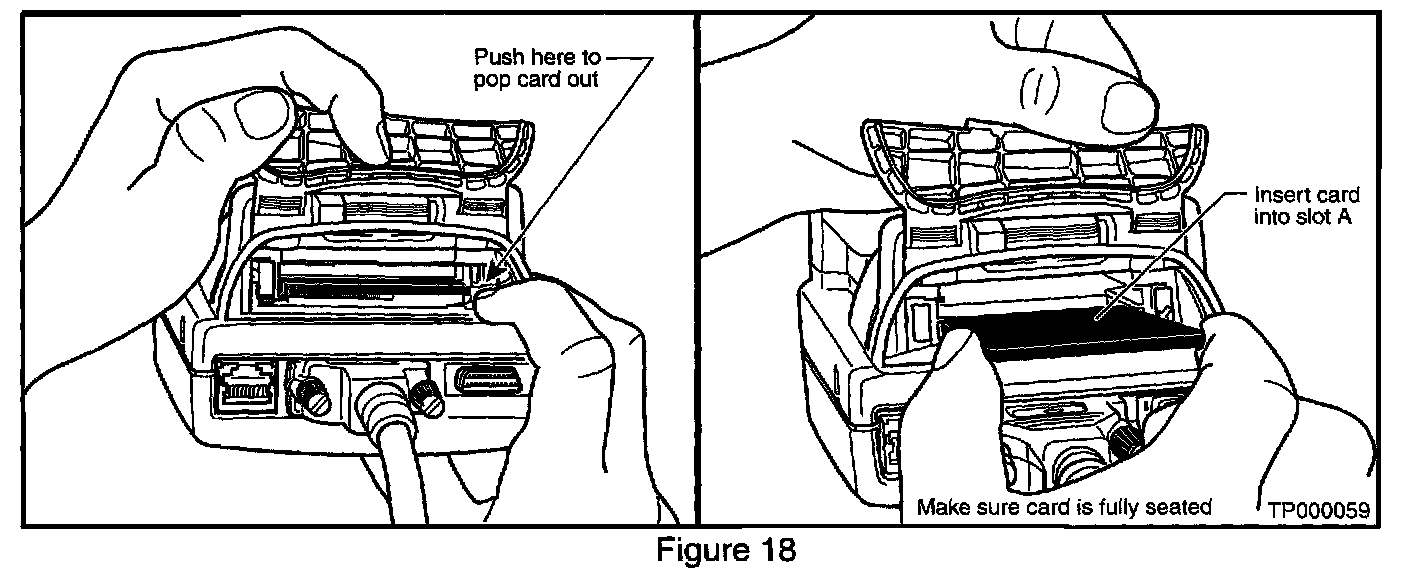 Push here to pop card out

Insert card into slot A

Make sure card is fully seated

TP000059

Figure 18