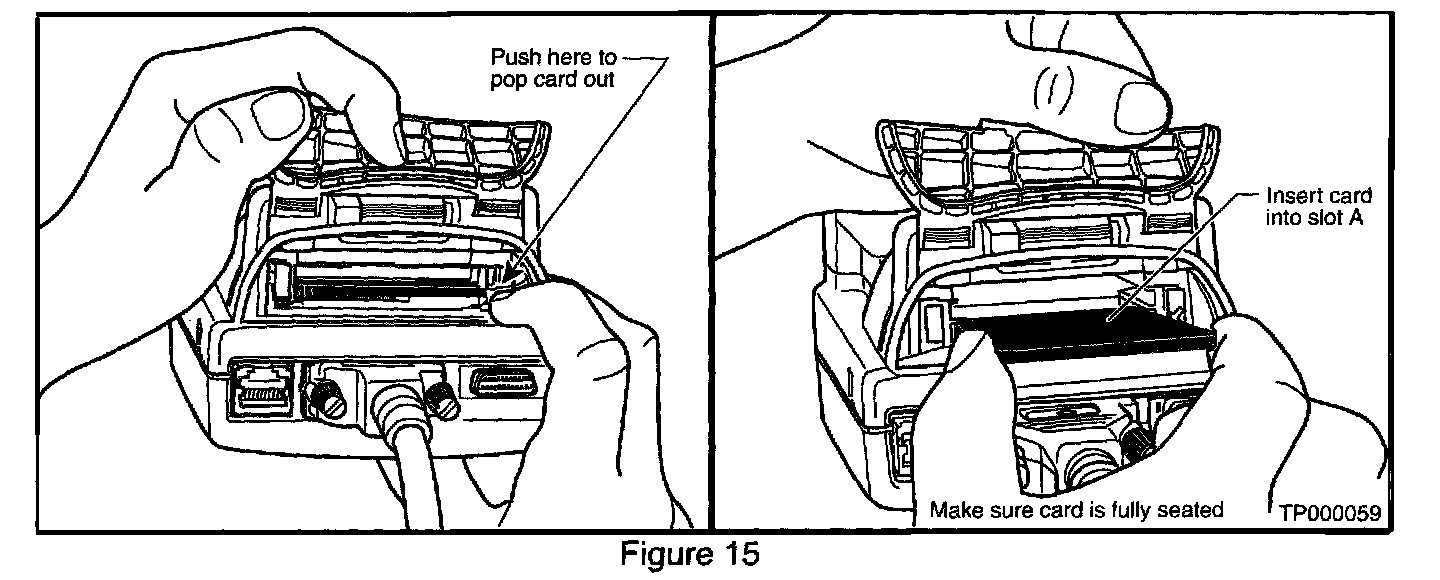 Push here to pop card out

Insert card into slot A

Make sure card is fully seated

TP000059

Figure 15