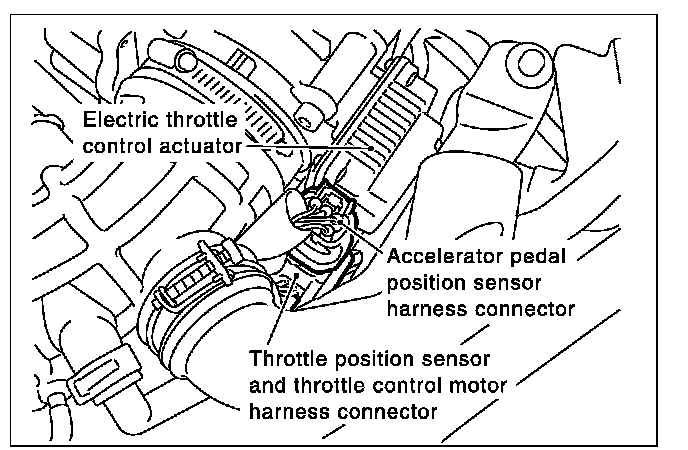 Electric throttle control actuator

Accelerator pedal position sensor harness connector

Throttle position sensor and throttle control motor harness connector