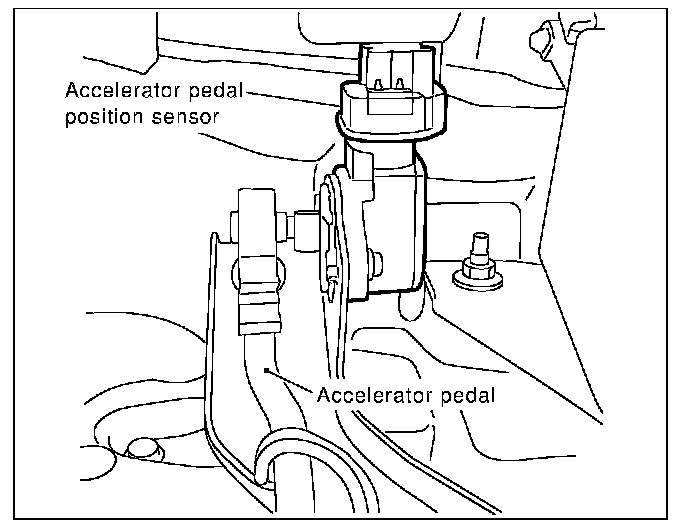 Accelerator pedal position sensor

Accelerator pedal