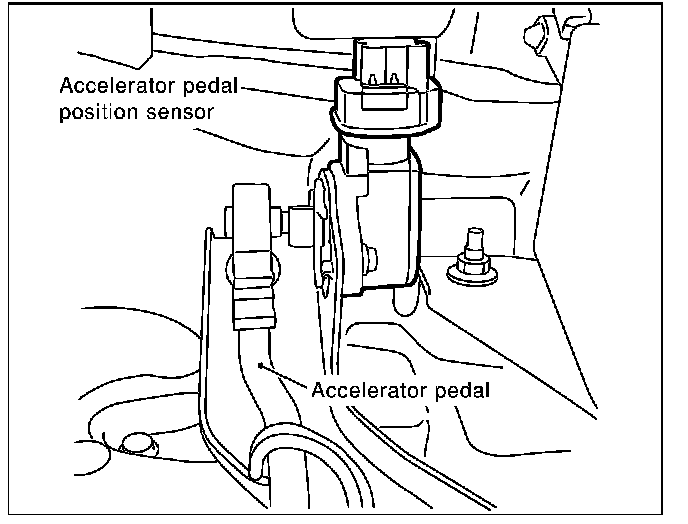 Accelerator pedal position sensor

Accelerator pedal