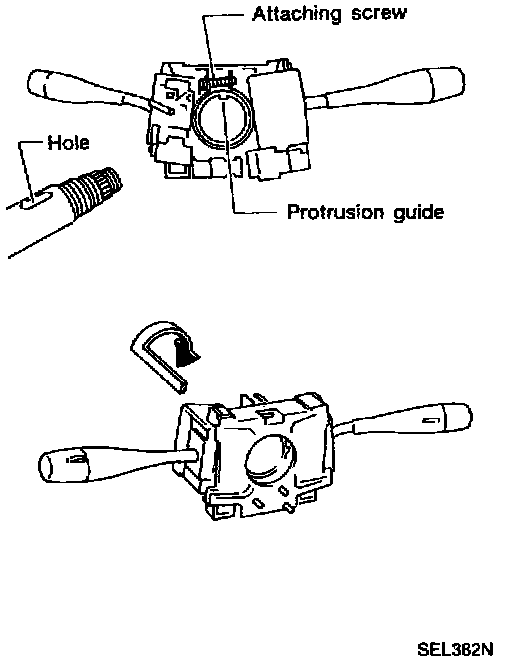 Attaching screw

Hole

Protrusion guide

SEL382N