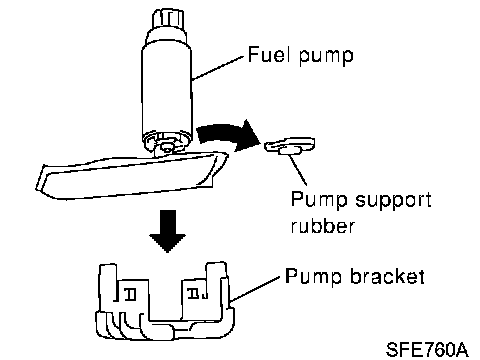 Fuel pump

Pump support rubber

Pump bracket

SFE760A