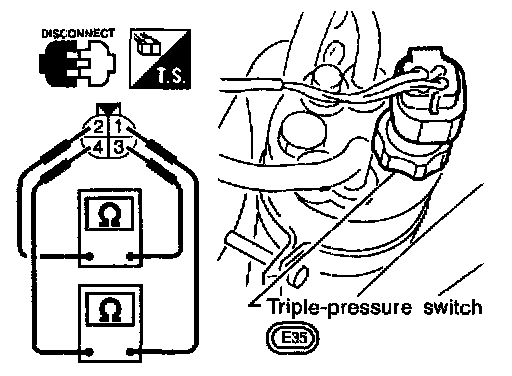 DISCONNECT

T.S.

2 1
4 3

Ω

Ω

Triple-pressure switch

E35