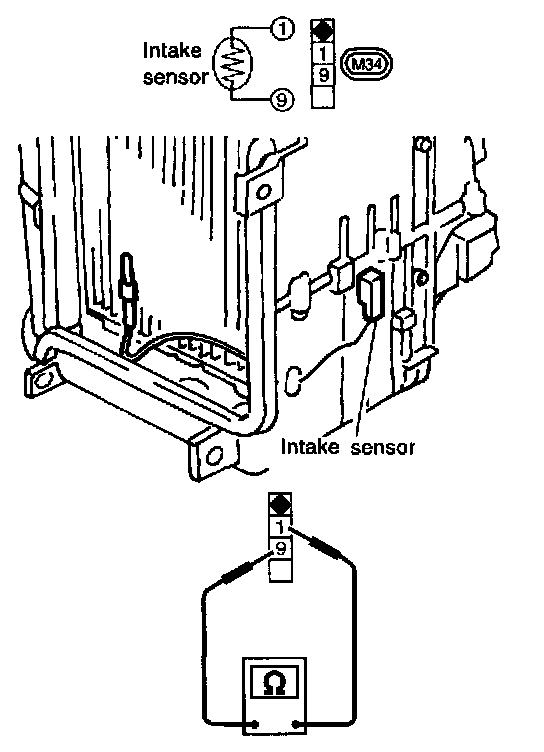 Intake sensor

①

⑨

1

9

M34

Intake sensor

1

9

Ω