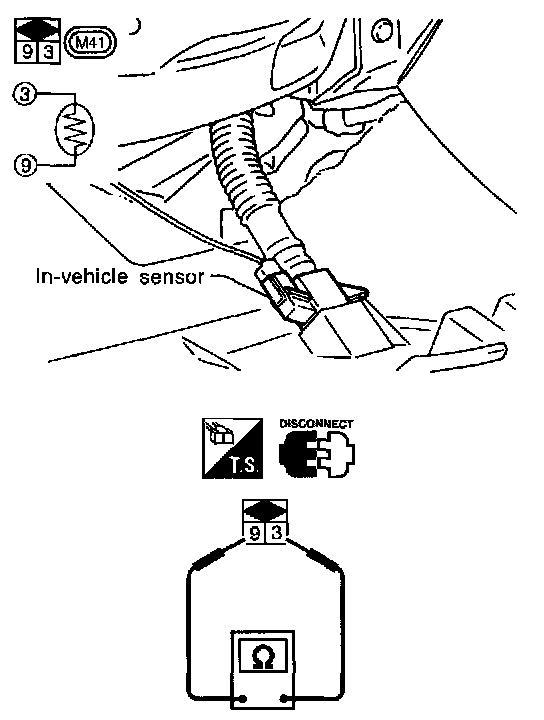 9 3 M41

3

9

In-vehicle sensor

T.S.

DISCONNECT

9 3

Ω