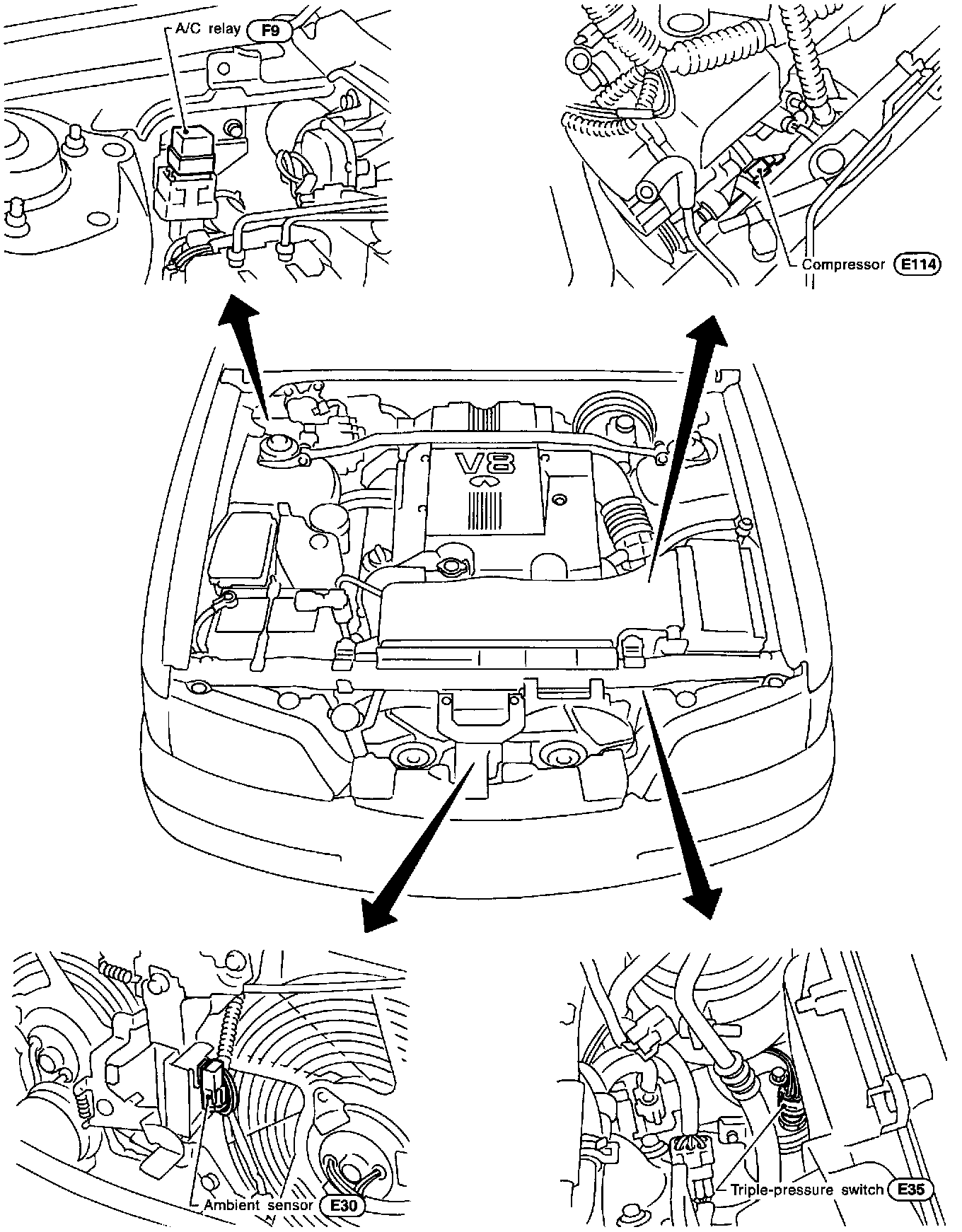 A/C relay F9

Compressor E114

V8

Ambient sensor E30

Triple-pressure switch E35