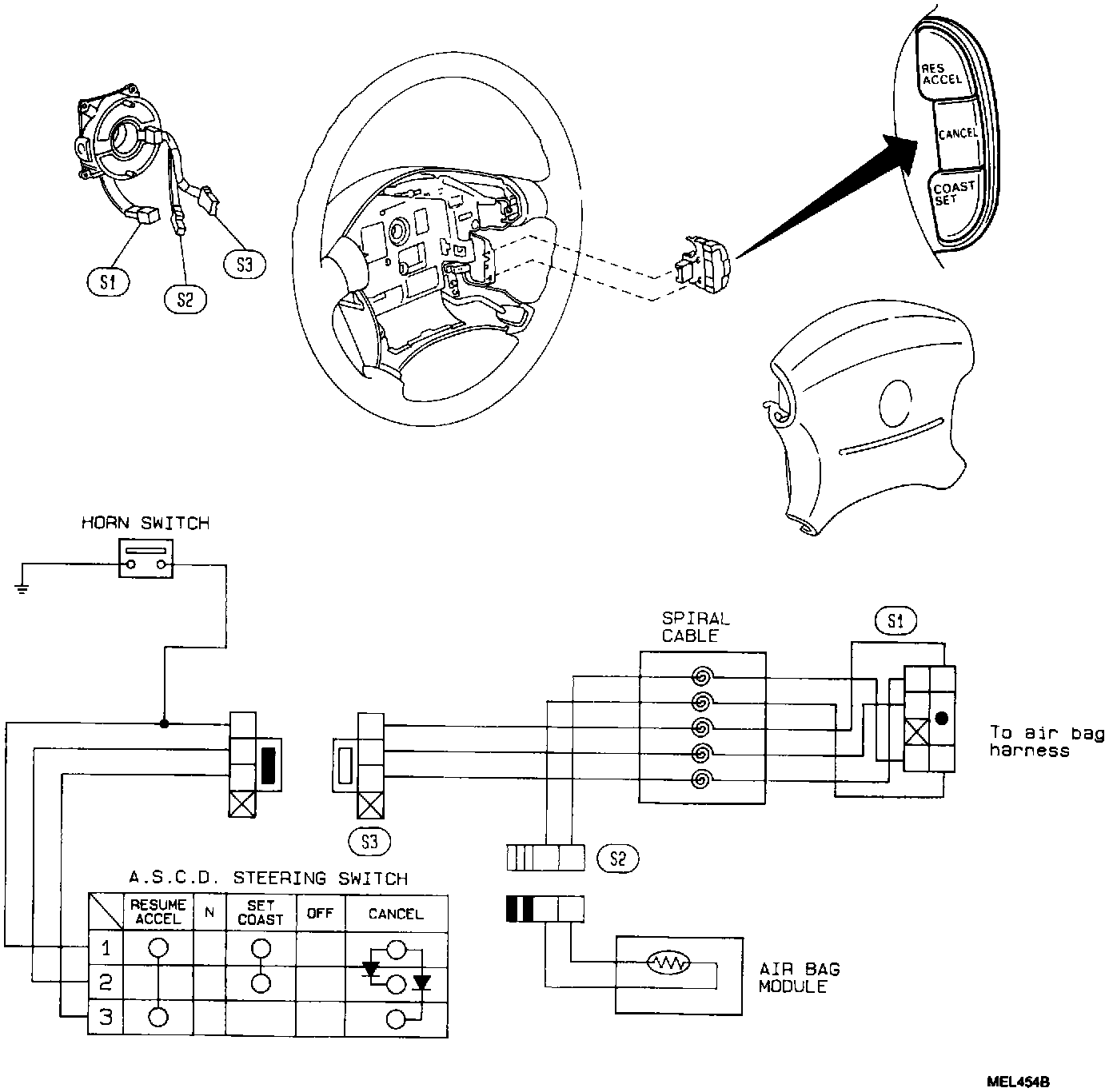 RES ACCEL
CANCEL
COAST SET

S1
S2
S3

HORN SWITCH

SPIRAL CABLE

S1

To air bag harness

S3

S2

A.S.C.D. STEERING SWITCH

| | RESUME ACCEL | N | SET COAST | OFF | CANCEL |
|---|---|---|---|---|---|
| 1 | | | | | |
| 2 | | | | | |
| 3 | | | | | |

AIR BAG MODULE

MEL454B