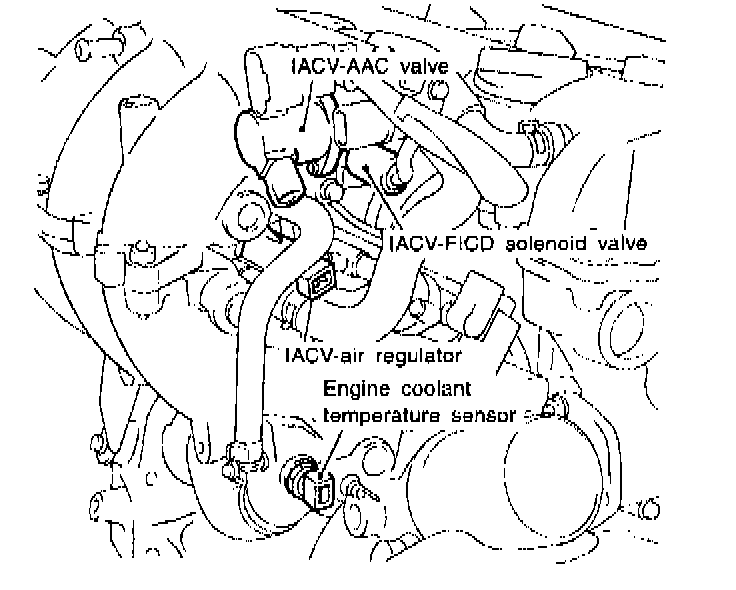 IACV-AAC valve

IACV-FICD solenoid valve

IACV-air regulator

Engine coolant temperature sensor