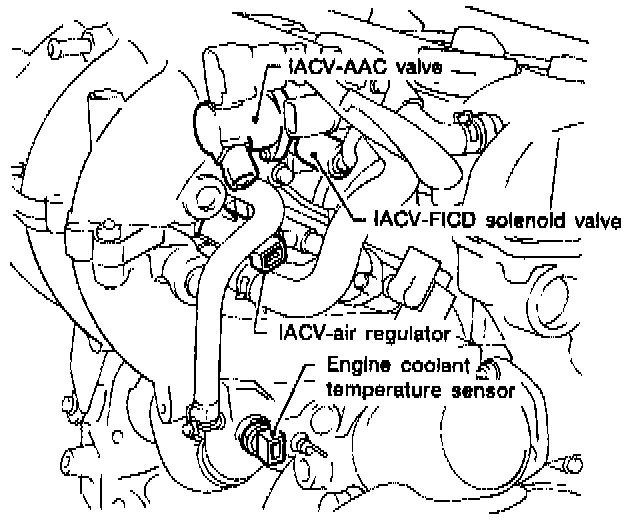 IACV-AAC valve

IACV-FICD solenoid valve

IACV-air regulator

Engine coolant temperature sensor