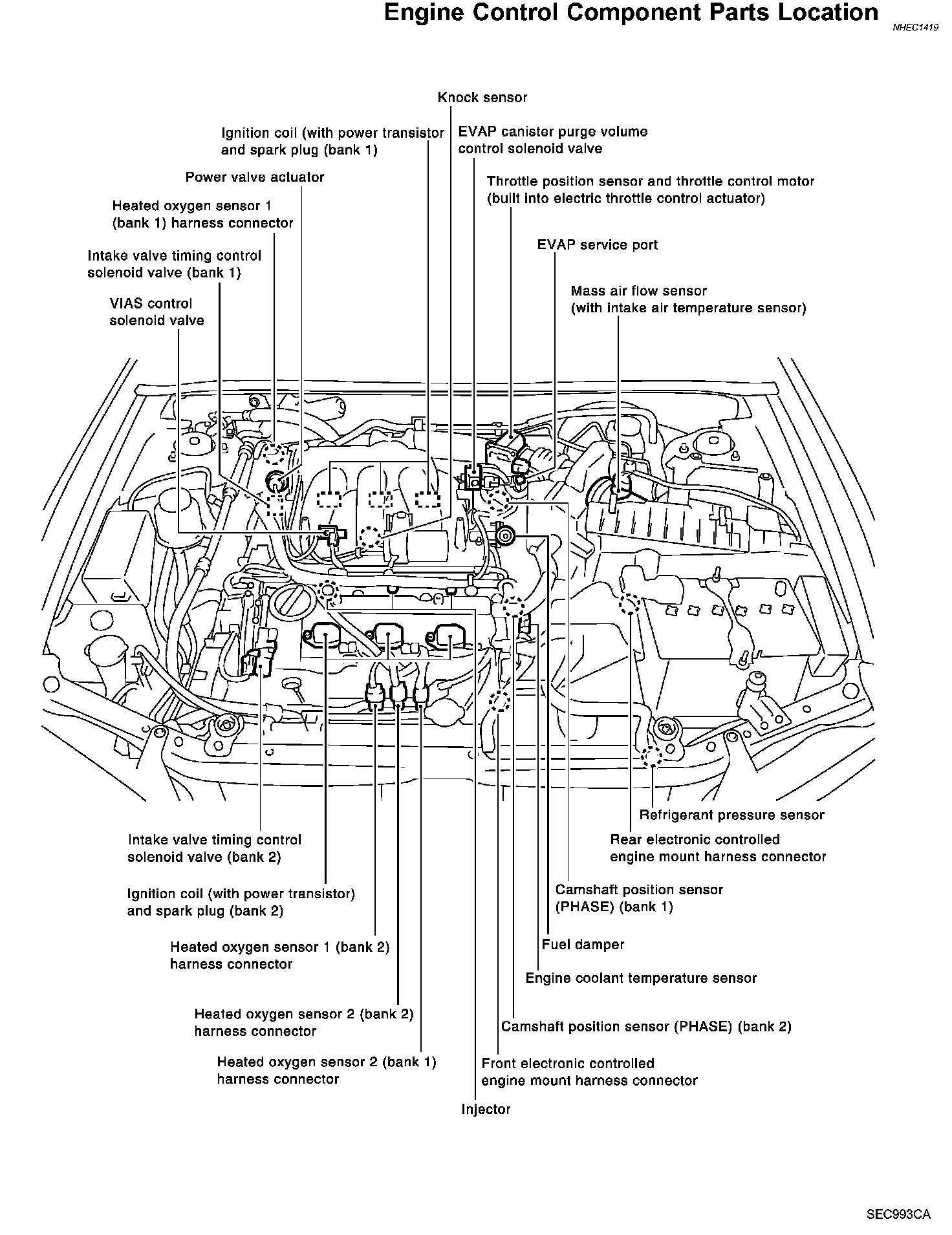 Engine Control Component Parts Location

NHEC1419

Knock sensor

Ignition coil (with power transistor and spark plug (bank 1)

EVAP canister purge volume control solenoid valve

Power valve actuator

Throttle position sensor and throttle control motor (built into electric throttle control actuator)

Heated oxygen sensor 1 (bank 1) harness connector

EVAP service port

Intake valve timing control solenoid valve (bank 1)

Mass air flow sensor (with intake air temperature sensor)

VIAS control solenoid valve

Refrigerant pressure sensor

Intake valve timing control solenoid valve (bank 2)

Rear electronic controlled engine mount harness connector

Ignition coil (with power transistor) and spark plug (bank 2)

Camshaft position sensor (PHASE) (bank 1)

Heated oxygen sensor 1 (bank 2) harness connector

Fuel damper

Engine coolant temperature sensor

Heated oxygen sensor 2 (bank 2) harness connector

Camshaft position sensor (PHASE) (bank 2)

Heated oxygen sensor 2 (bank 1) harness connector

Front electronic controlled engine mount harness connector

Injector

SEC993CA