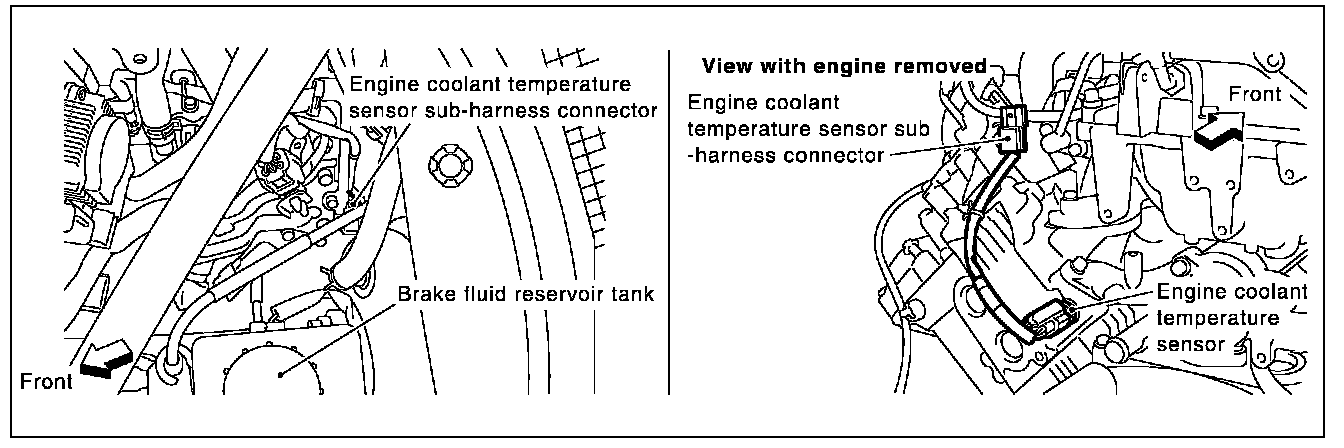 Engine coolant temperature sensor sub-harness connector

Brake fluid reservoir tank

Front

View with engine removed

Engine coolant temperature sensor sub -harness connector

Front

Engine coolant temperature sensor