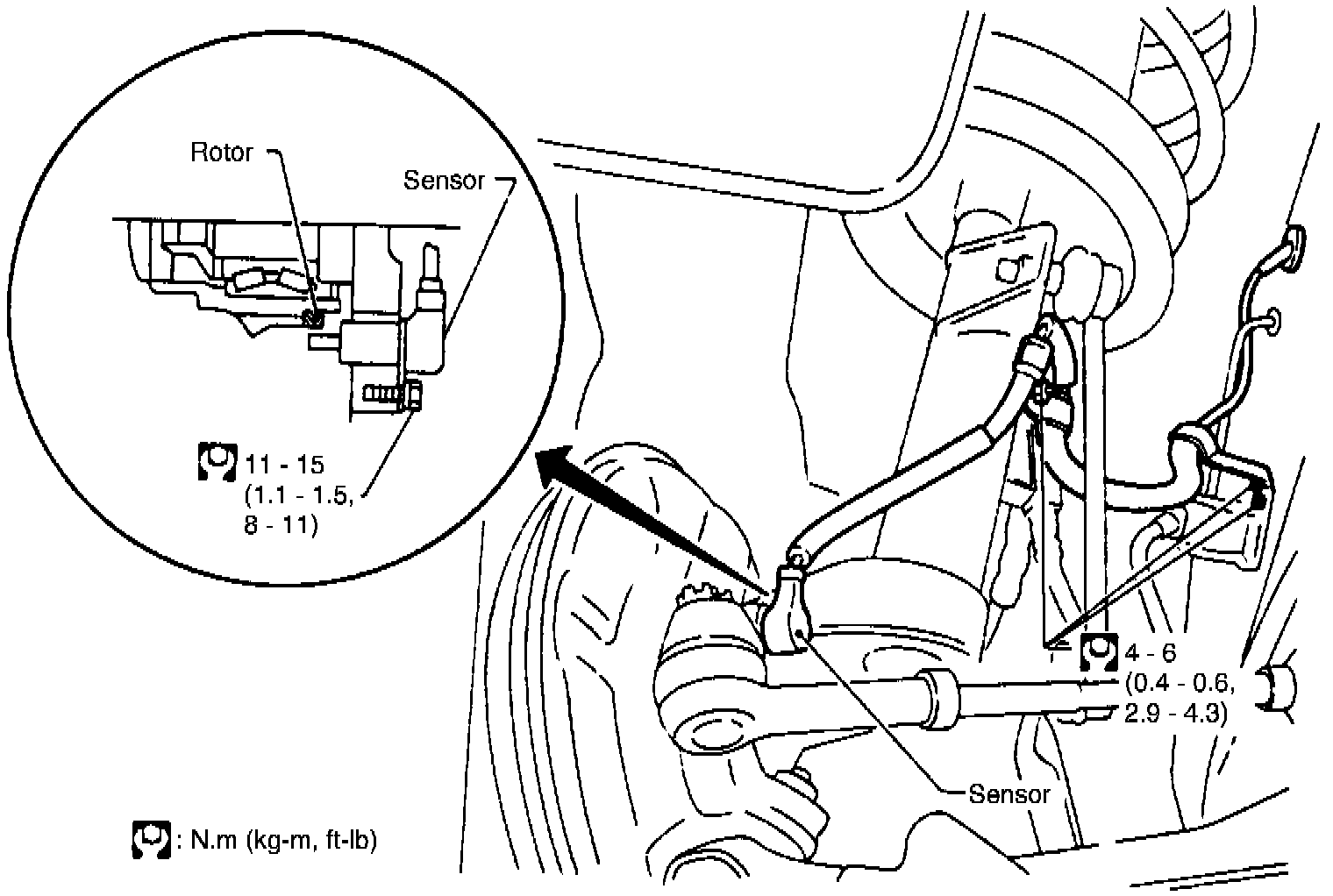 Rotor

Sensor

11 - 15 (1.1 - 1.5, 8 - 11)

4 - 6 (0.4 - 0.6, 2.9 - 4.3)

Sensor

: N.m (kg-m, ft-lb)