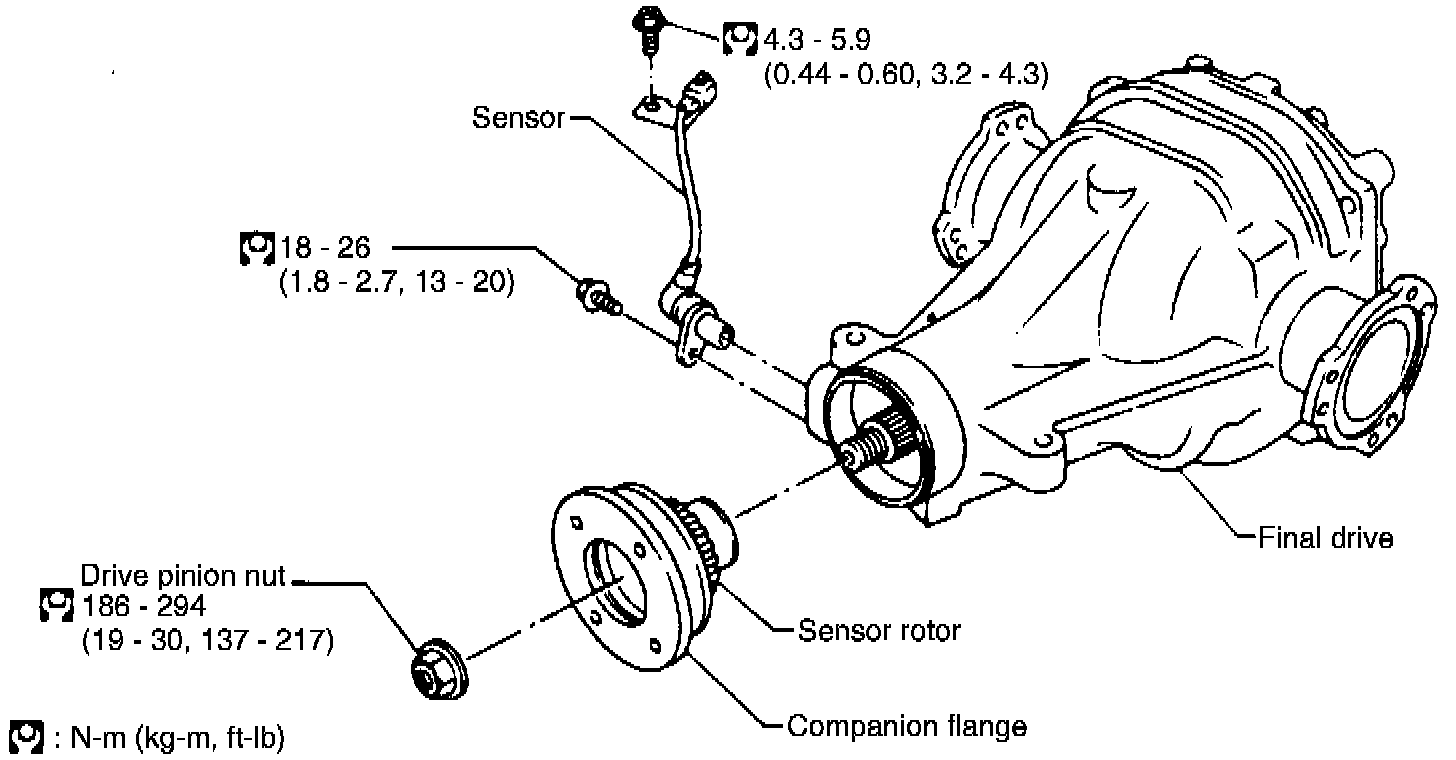 4.3 - 5.9
(0.44 - 0.60, 3.2 - 4.3)

Sensor

18 - 26
(1.8 - 2.7, 13 - 20)

Final drive

Drive pinion nut
186 - 294
(19 - 30, 137 - 217)

Sensor rotor

Companion flange

: N-m (kg-m, ft-lb)