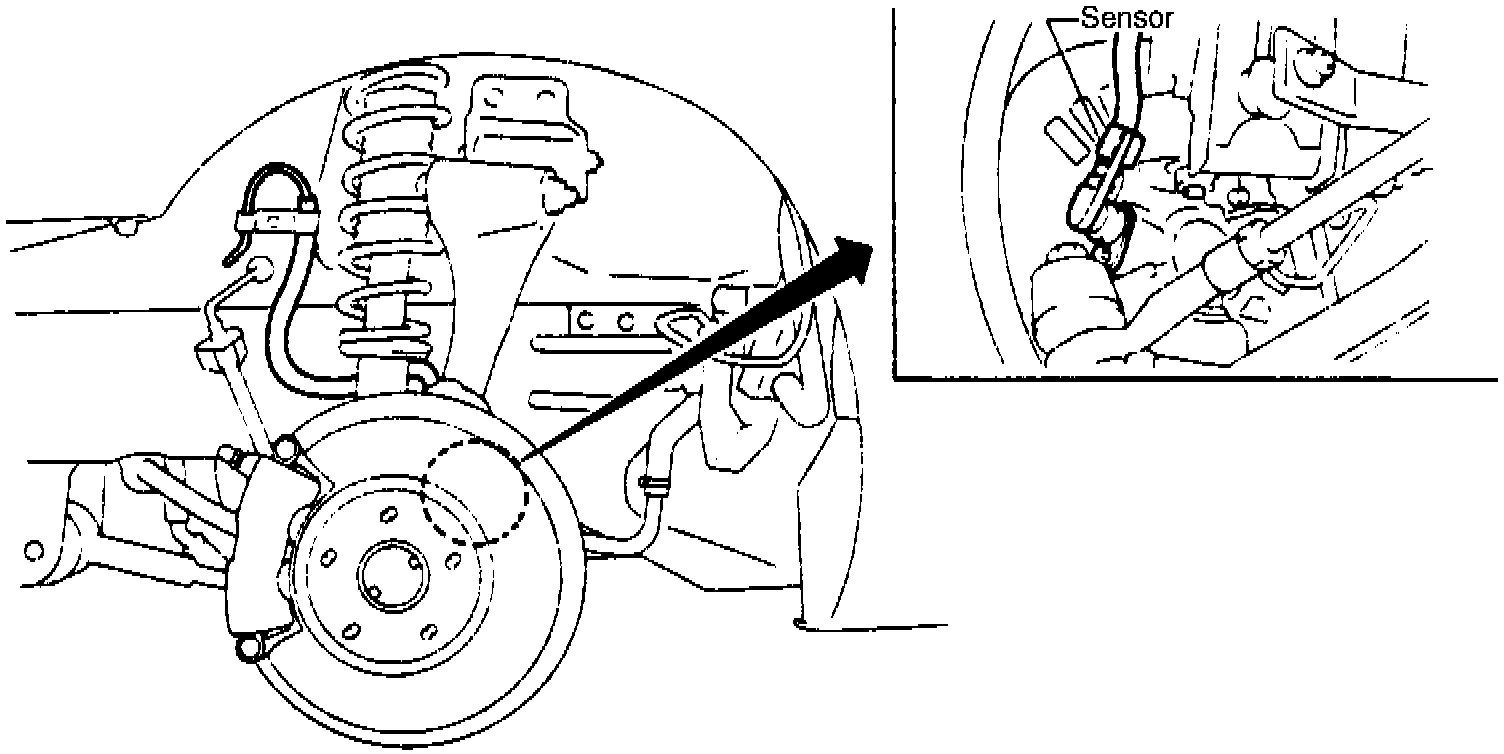 Sensor