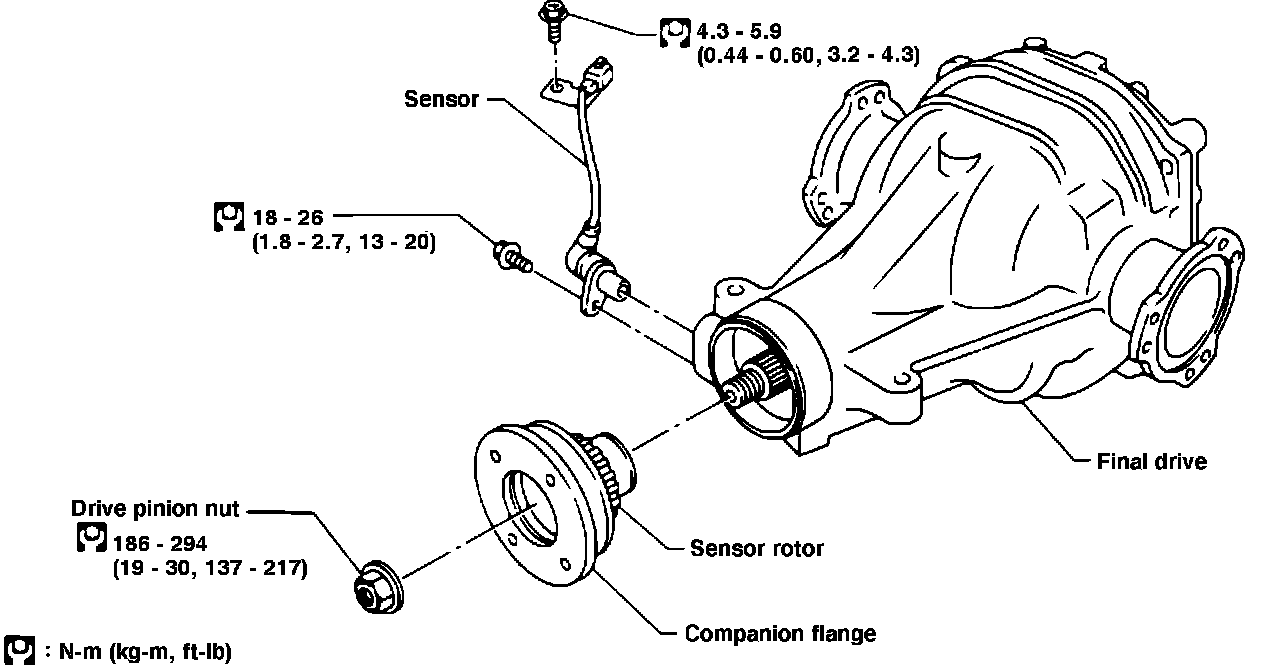 4.3 - 5.9
(0.44 - 0.60, 3.2 - 4.3)

Sensor

18 - 26
(1.8 - 2.7, 13 - 20)

Final drive

Drive pinion nut
186 - 294
(19 - 30, 137 - 217)

Sensor rotor

Companion flange

: N-m (kg-m, ft-lb)