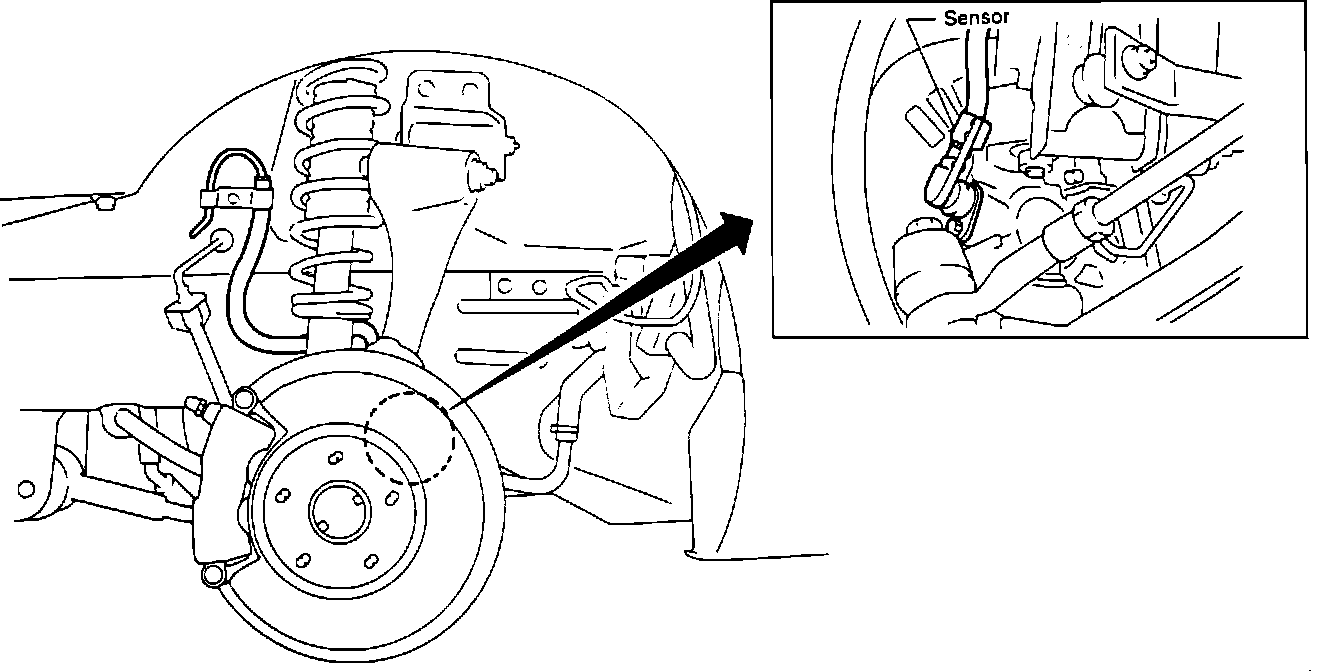 Sensor