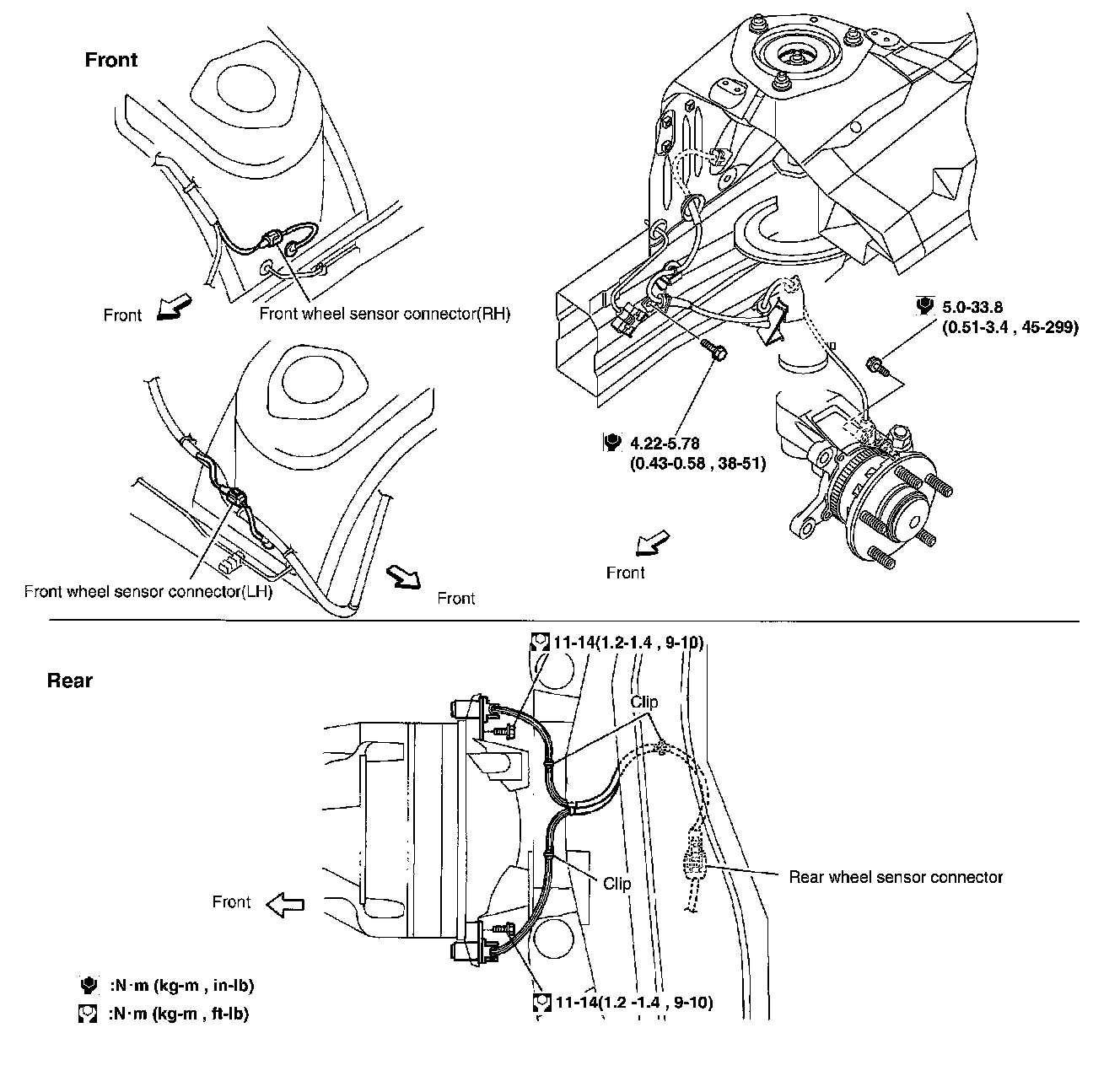 Front

Front

Front wheel sensor connector(RH)

Front wheel sensor connector(LH)

Front

5.0-33.8
(0.51-3.4 , 45-299)

4.22-5.78
(0.43-0.58 , 38-51)

Front

Rear

11-14(1.2-1.4 , 9-10)

Clip

Clip

Rear wheel sensor connector

Front

11-14(1.2 -1.4 , 9-10)

:N·m (kg-m , in-lb)
:N·m (kg-m , ft-lb)