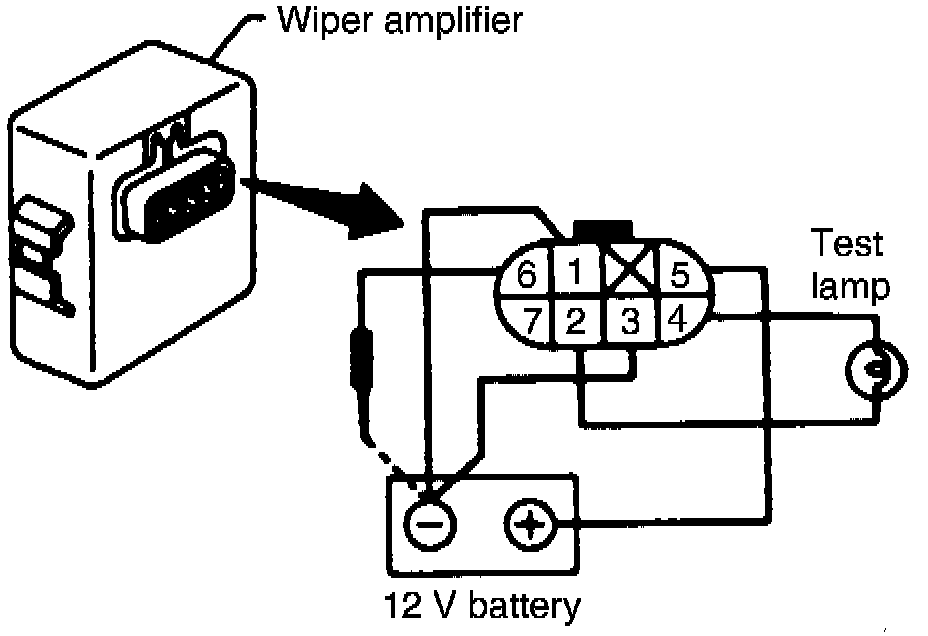 Wiper amplifier

Test lamp

6 1 5
7 2 3 4

12 V battery