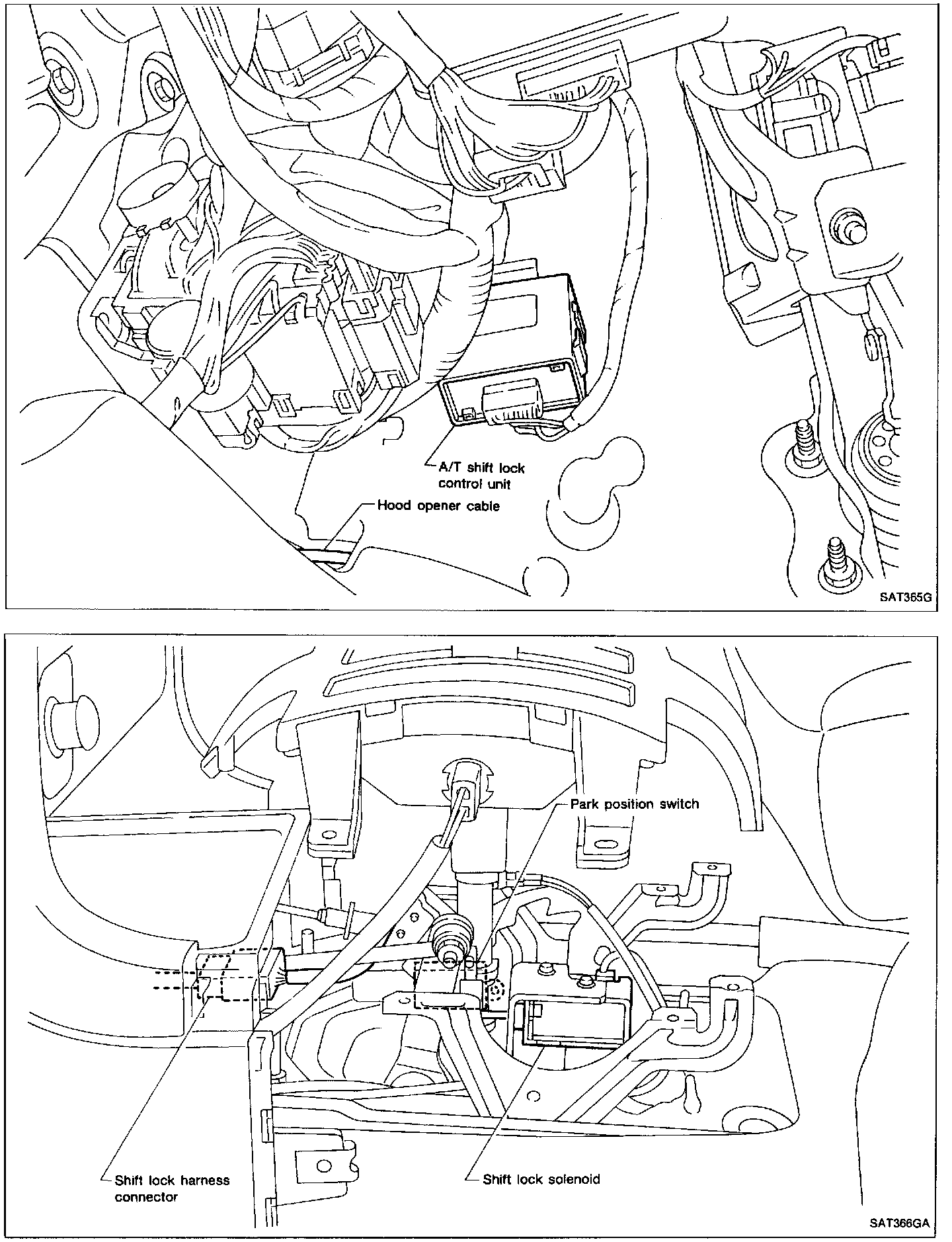 A/T shift lock control unit

Hood opener cable

SAT365G

Park position switch

Shift lock harness connector

Shift lock solenoid

SAT366GA