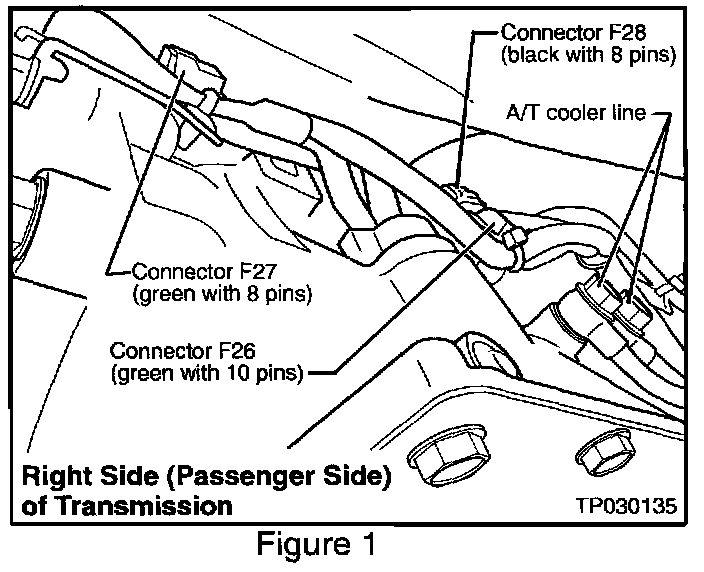 Connector F28
(black with 8 pins)

A/T cooler line

Connector F27
(green with 8 pins)

Connector F26
(green with 10 pins)

Right Side (Passenger Side)
of Transmission

TP030135

Figure 1