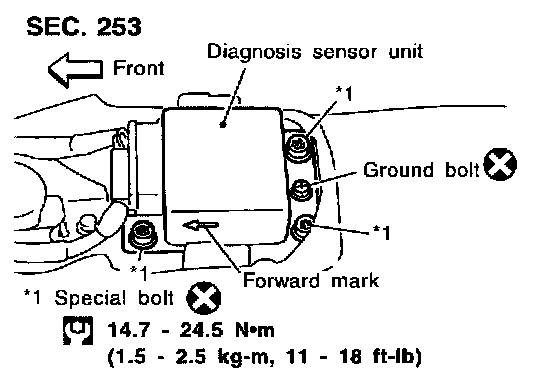 SEC. 253

Front

Diagnosis sensor unit

*1

Ground bolt

*1

*1

Forward mark

*1 Special bolt

14.7 - 24.5 N•m
(1.5 - 2.5 kg-m, 11 - 18 ft-lb)