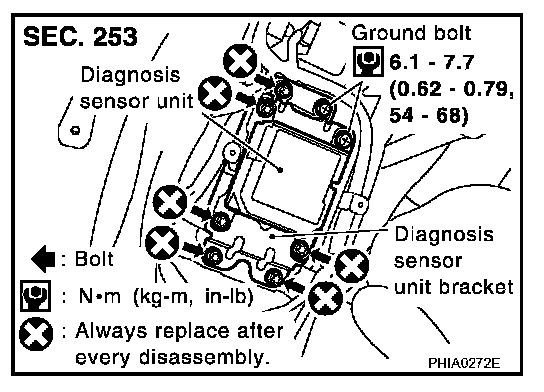 SEC. 253

Diagnosis sensor unit

Ground bolt
6.1 - 7.7 (0.62 - 0.79, 54 - 68)

Diagnosis sensor unit bracket

: Bolt
: N•m (kg-m, in-lb)
: Always replace after every disassembly.

PHIA0272E