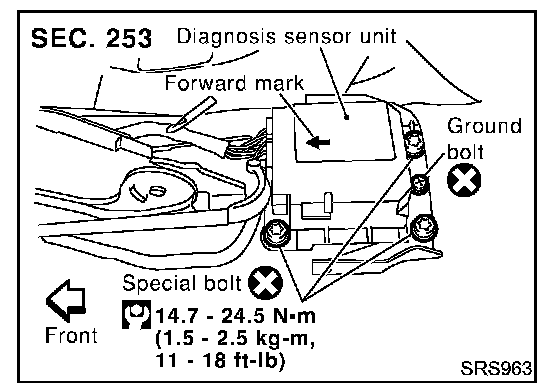 SEC. 253
Diagnosis sensor unit
Forward mark
Ground bolt
Special bolt
14.7 - 24.5 N·m (1.5 - 2.5 kg-m, 11 - 18 ft-lb)
Front
SRS963