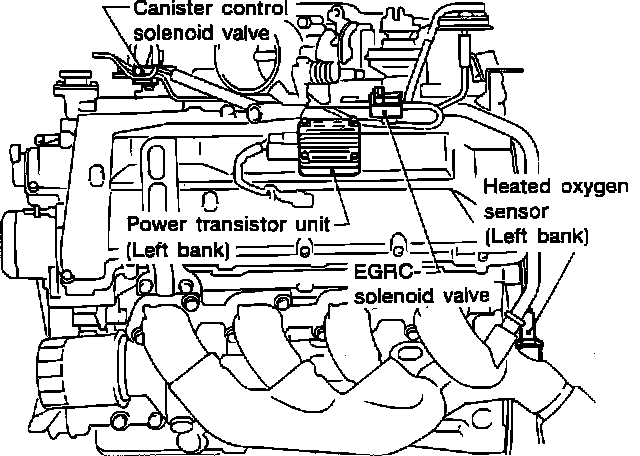 Canister control solenoid valve

Heated oxygen sensor (Left bank)

Power transistor unit (Left bank)

EGRC-solenoid valve