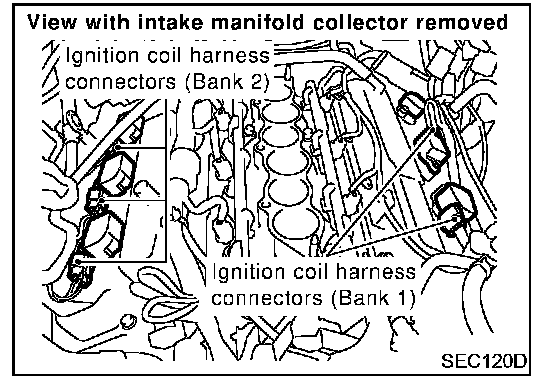 View with intake manifold collector removed

Ignition coil harness connectors (Bank 2)

Ignition coil harness connectors (Bank 1)

SEC120D