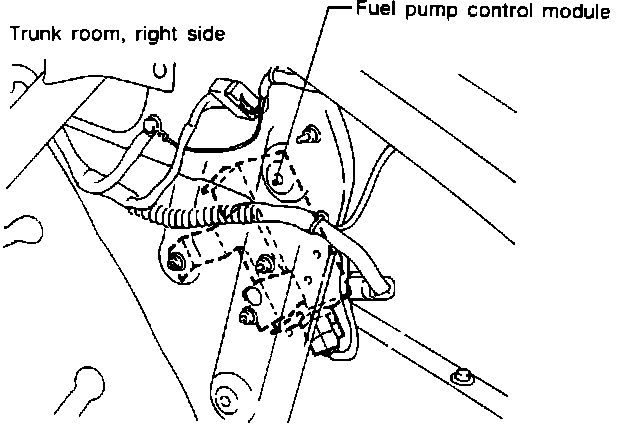 Trunk room, right side

Fuel pump control module