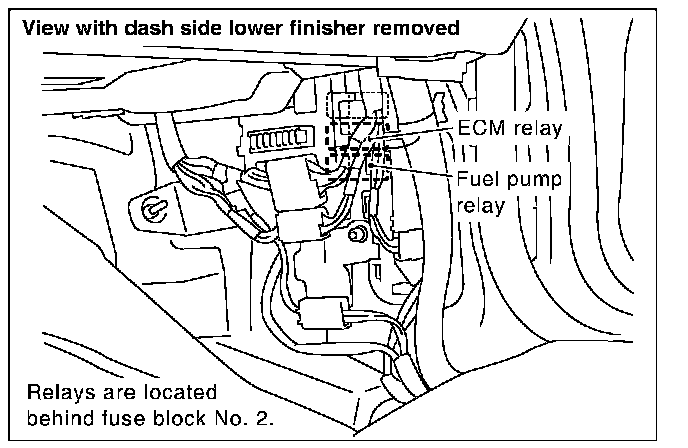 View with dash side lower finisher removed

ECM relay

Fuel pump relay

Relays are located behind fuse block No. 2.