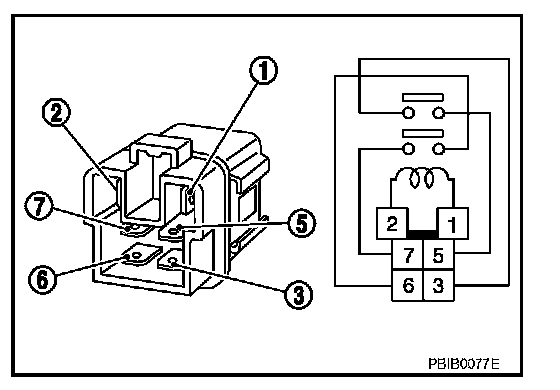 1
2
7
5
6
3
2
1
7
5
6
3
PBIB0077E