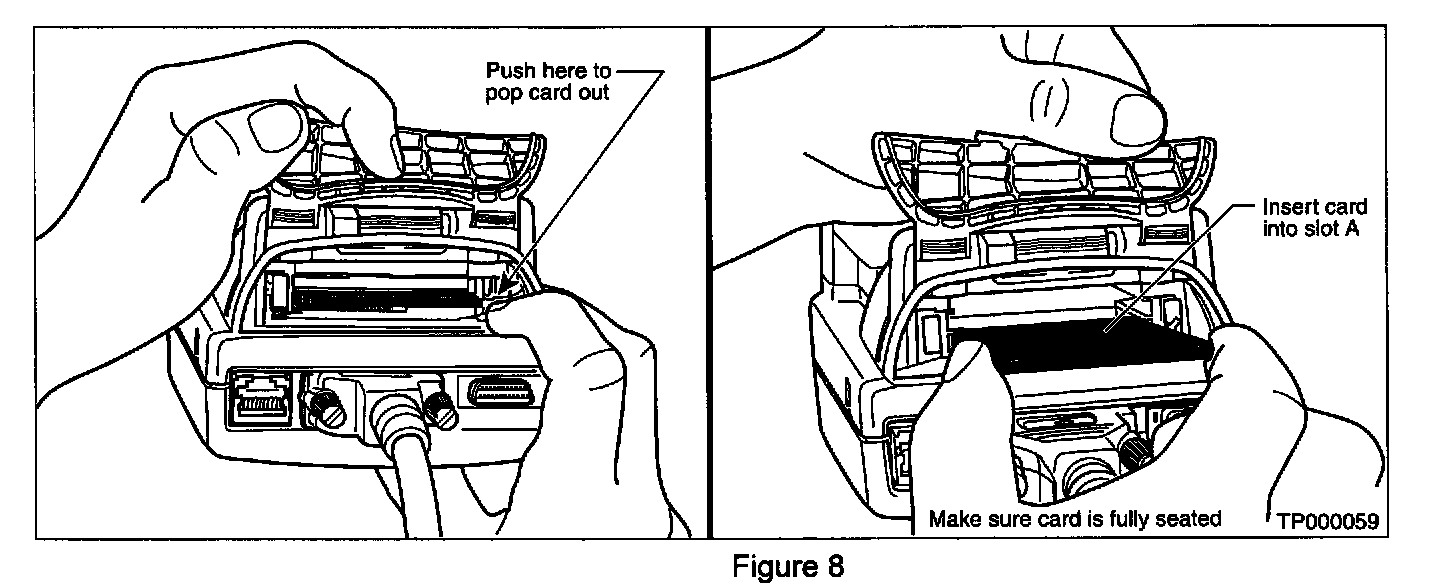 Push here to pop card out

Insert card into slot A

Make sure card is fully seated

TP000059

Figure 8