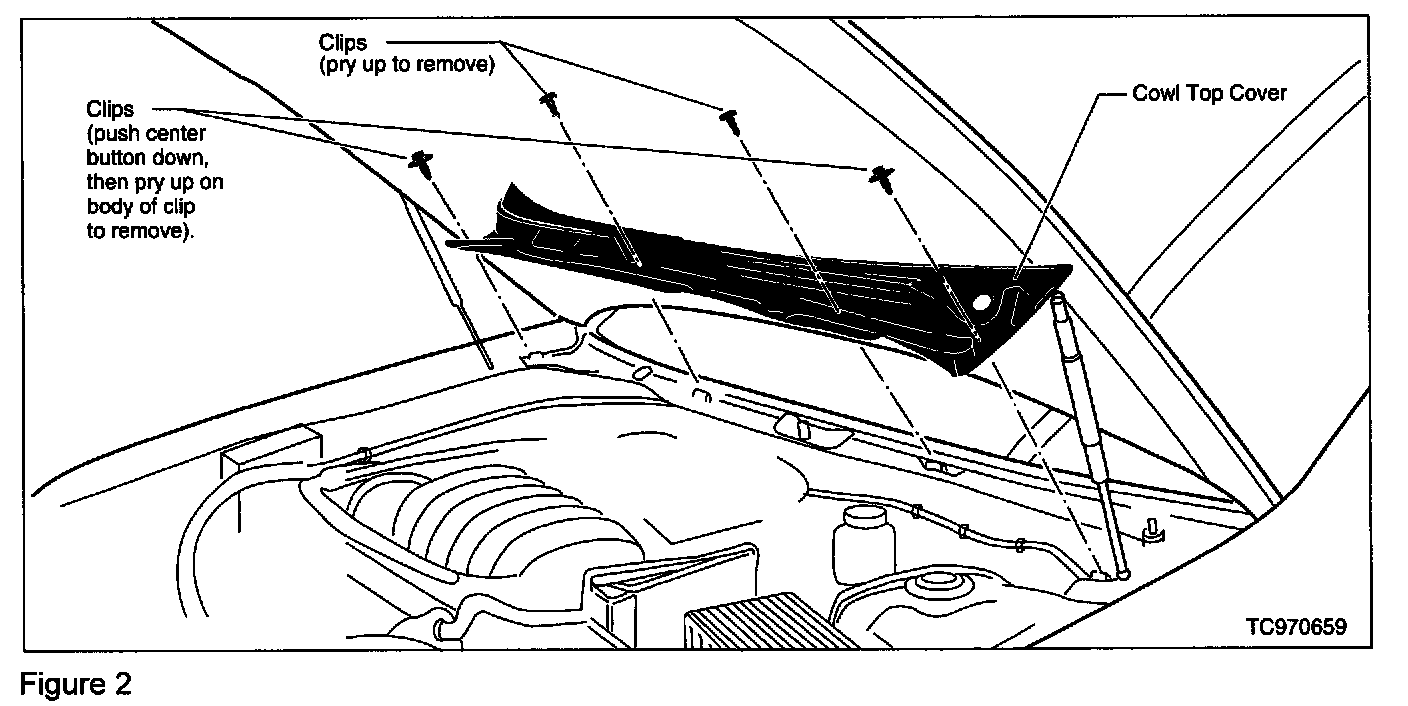 Clips
(pry up to remove)

Clips
(push center button down, then pry up on body of clip to remove).

Cowl Top Cover

TC970659

Figure 2