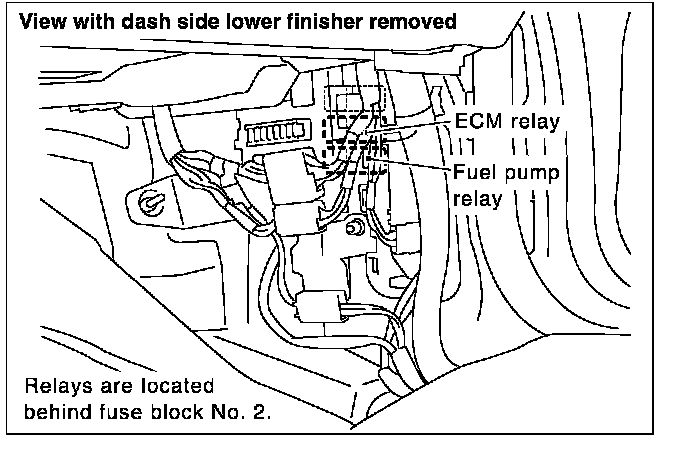 View with dash side lower finisher removed

ECM relay

Fuel pump relay

Relays are located behind fuse block No. 2.