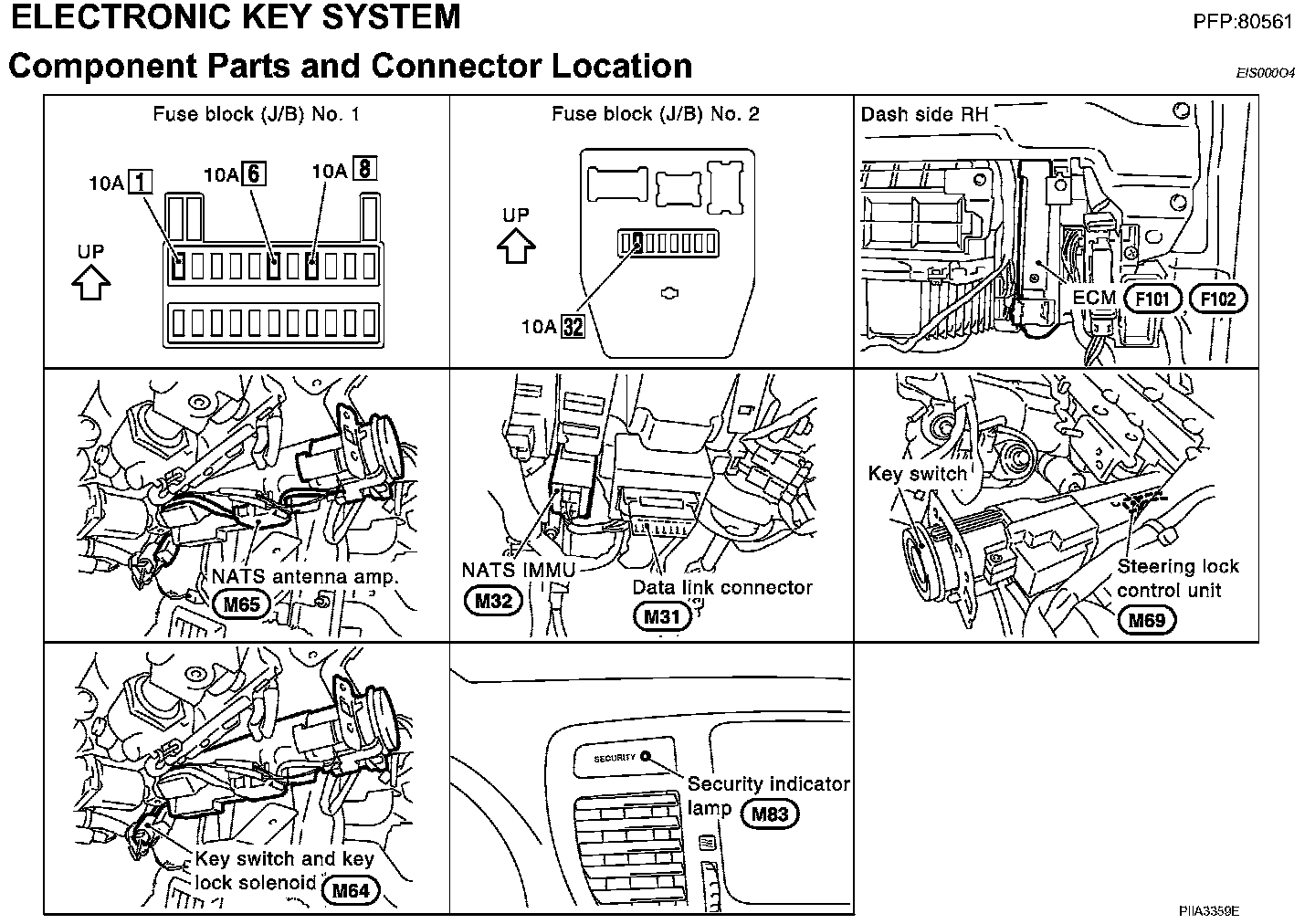 ELECTRONIC KEY SYSTEM

PFP:80561

Component Parts and Connector Location

EIS000O4

Fuse block (J/B) No. 1

10A 1

10A 6

10A 8

UP

Fuse block (J/B) No. 2

UP

10A 32

Dash side RH

ECM F101 F102

NATS antenna amp.

M65

NATS IMMU

M32

Data link connector

M31

Key switch

Steering lock control unit

M69

Key switch and key lock solenoid M64

SECURITY

Security indicator lamp M83

PIIA3359E