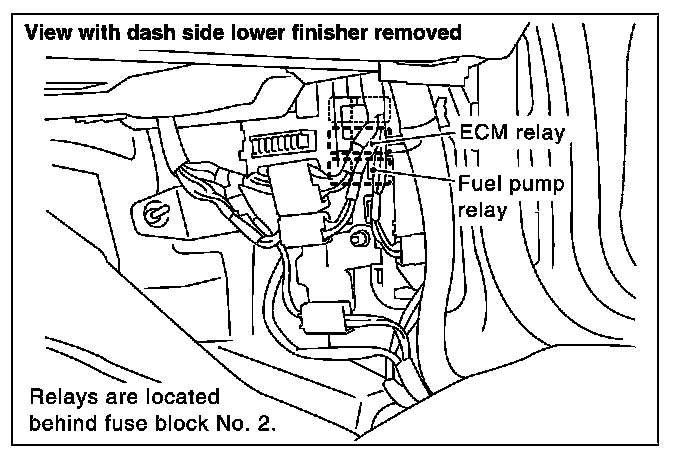 View with dash side lower finisher removed

ECM relay

Fuel pump relay

Relays are located behind fuse block No. 2.