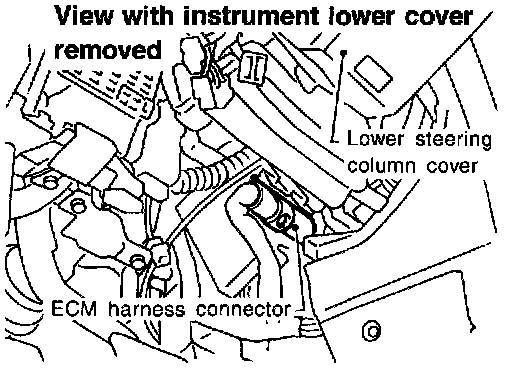 View with instrument lower cover removed

Lower steering column cover

ECM harness connector