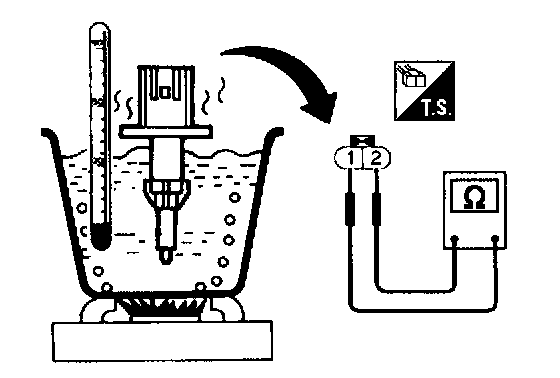 T.S.

1 2

Ω