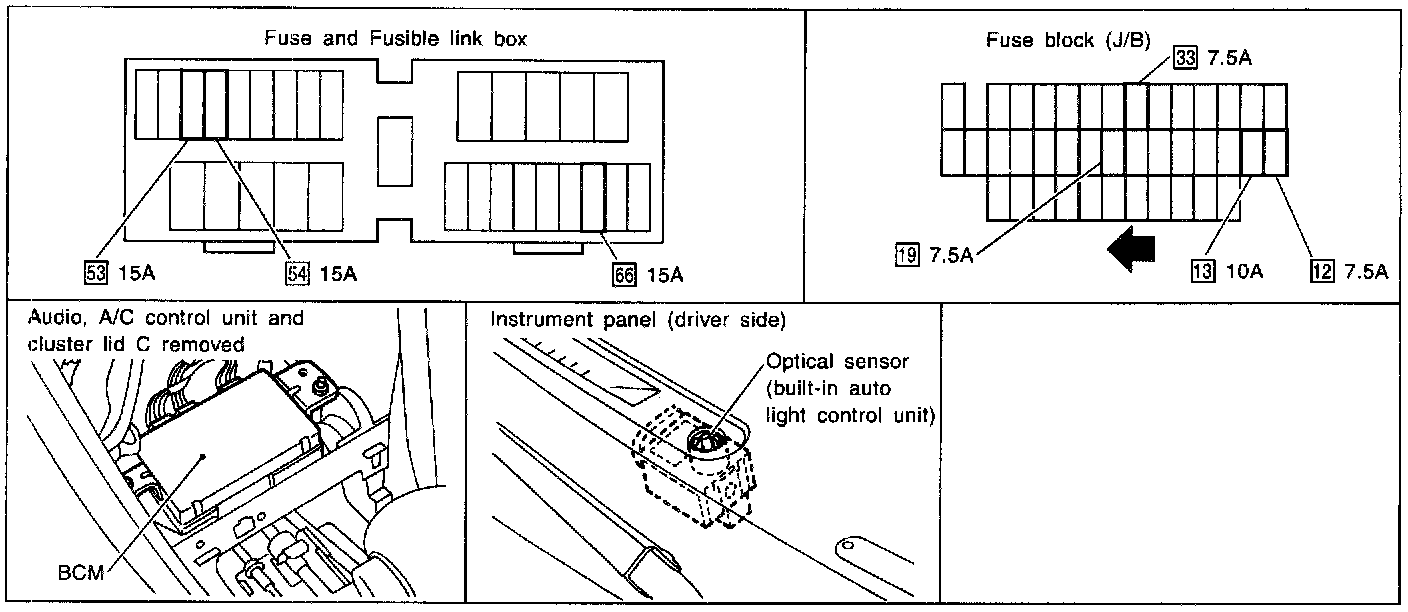 Fuse and Fusible link box

53 15A

54 15A

66 15A

Fuse block (J/B)

33 7.5A

19 7.5A

13 10A

12 7.5A

Audio, A/C control unit and cluster lid C removed

BCM

Instrument panel (driver side)

Optical sensor (built-in auto light control unit)